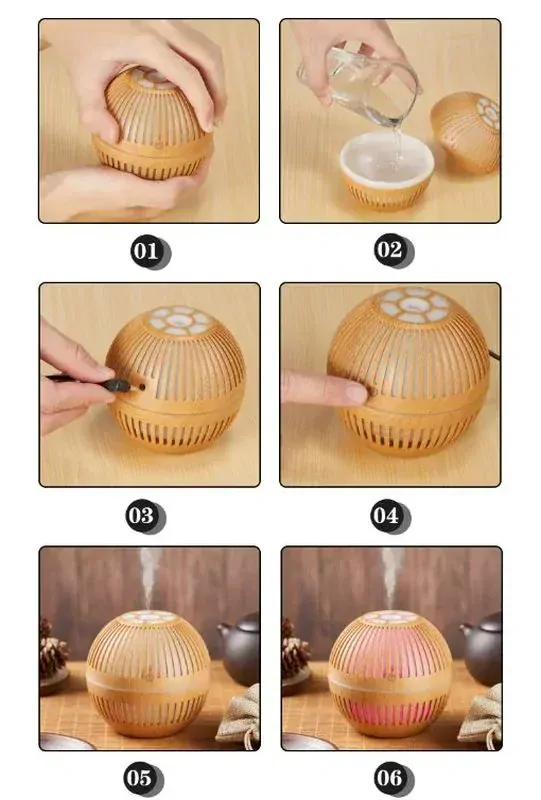 01

02

03

04

05

06